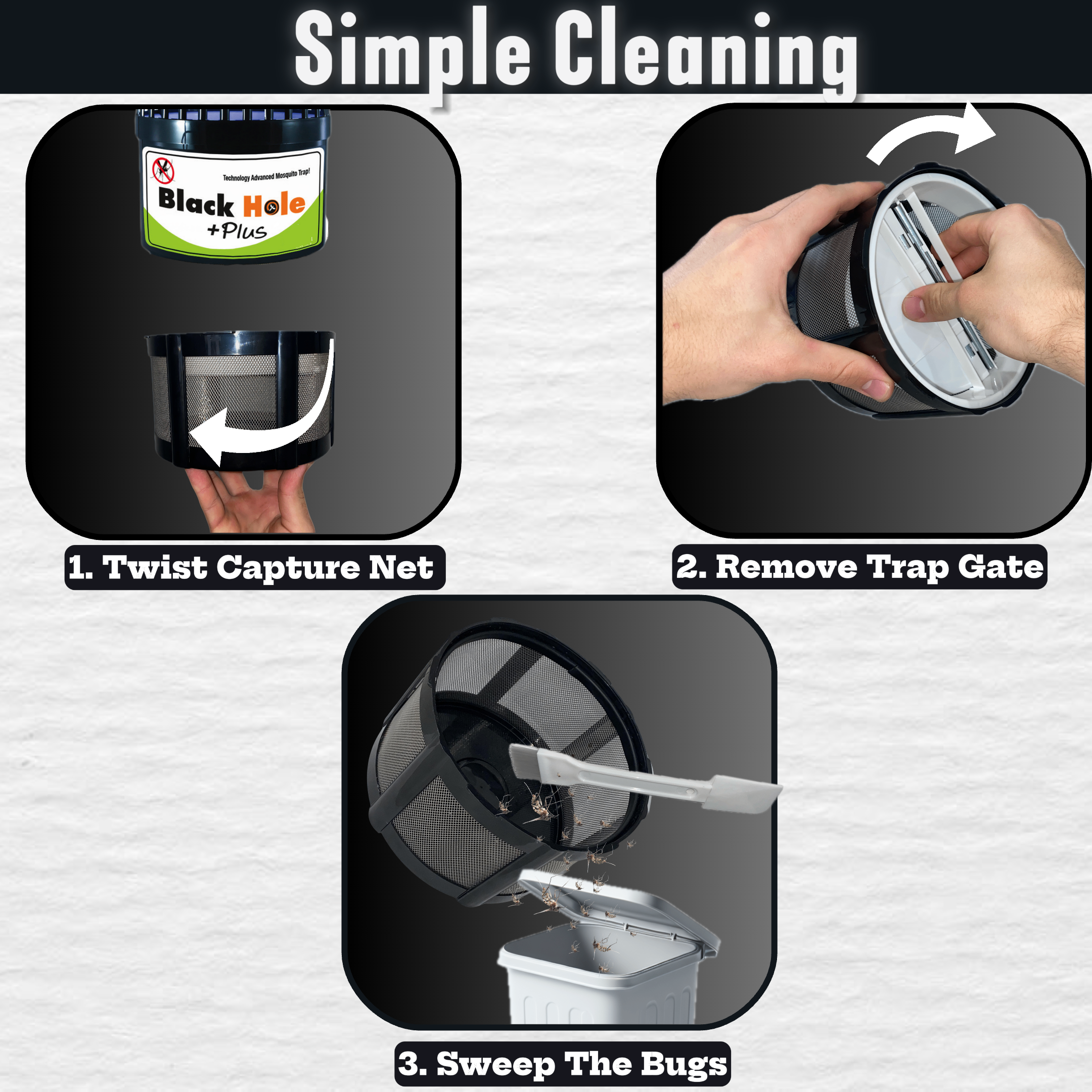 Simple Cleaning

Technology Advanced Mosquito Trap!
Black Hole
+Plus

1. Twist Capture Net

2. Remove Trap Gate

3. Sweep The Bugs